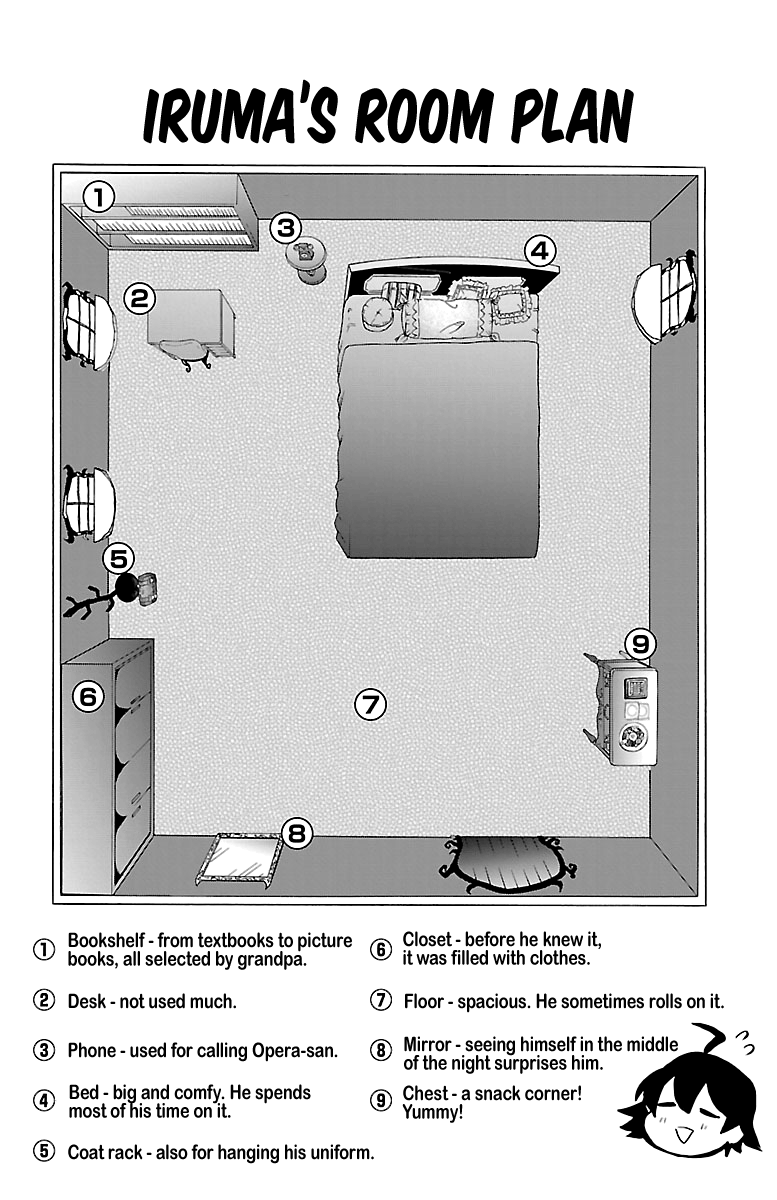 IRUMA'S ROOM PLAN

1

2

3

4

5

6

7

8

9

① Bookshelf - from textbooks to picture books, all selected by grandpa.

② Desk - not used much.

③ Phone - used for calling Opera-san.

④ Bed - big and comfy. He spends most of his time on it.

⑤ Coat rack - also for hanging his uniform.

⑥ Closet - before he knew it, it was filled with clothes.

⑦ Floor - spacious. He sometimes rolls on it.

⑧ Mirror - seeing himself in the middle of the night surprises him.

⑨ Chest - a snack corner! Yummy!